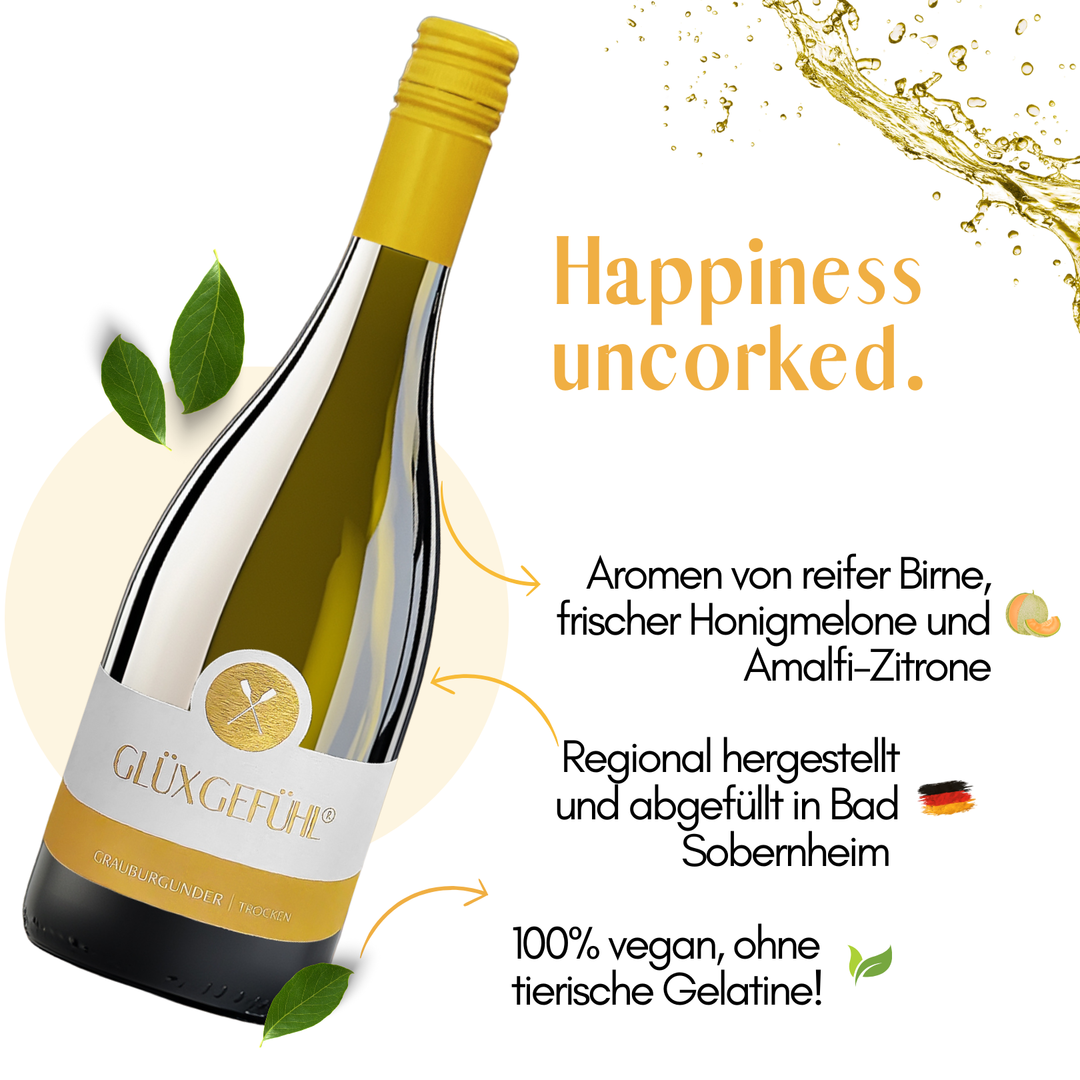 Happiness uncorked.

GLÜXGEFÜHL®

GRAUBURGUNDER | TROCKEN

Aromen von reifer Birne, frischer Honigmelone und Amalfi-Zitrone

Regional hergestellt und abgefüllt in Bad Sobernheim

100% vegan, ohne tierische Gelatine!